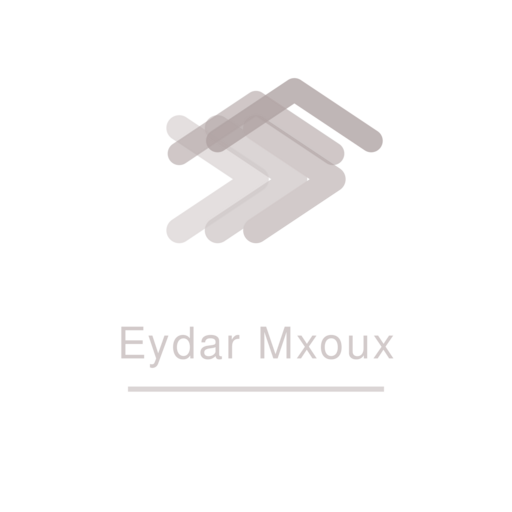 Eydar Mxoux